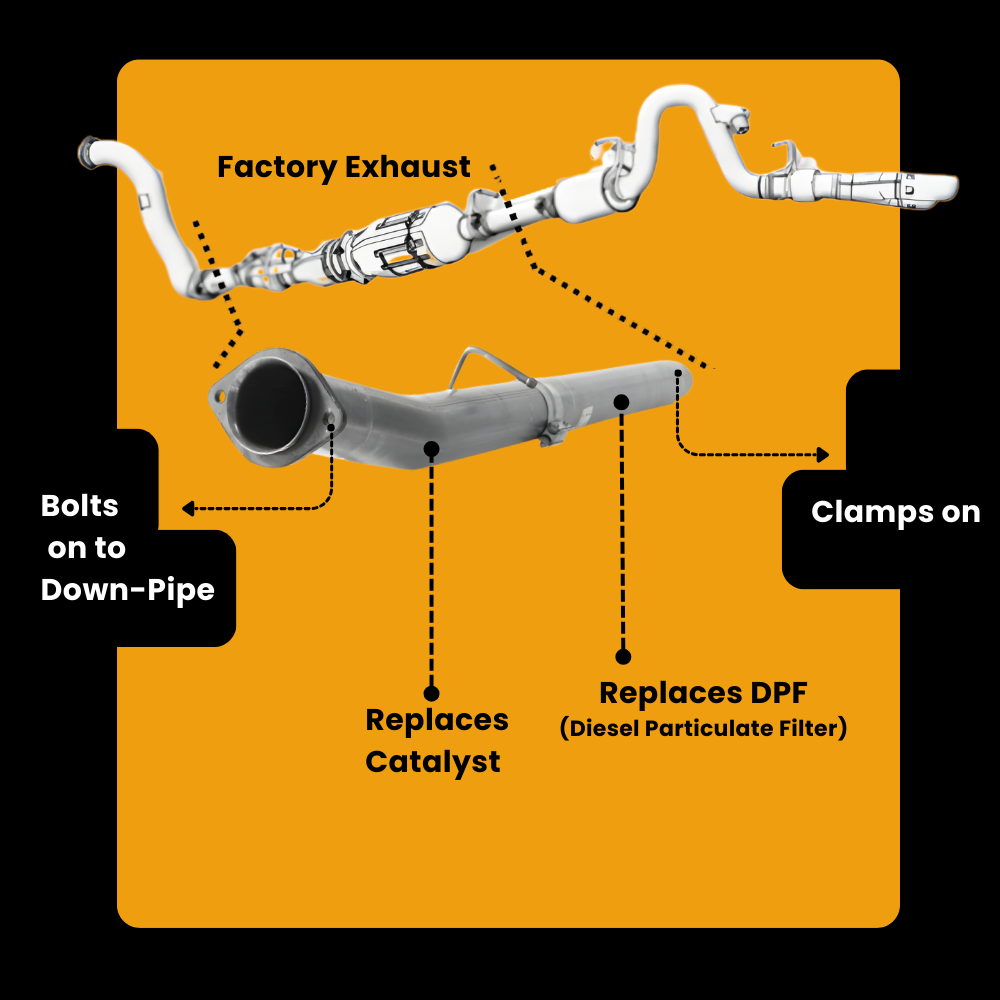 Factory Exhaust

Bolts on to Down-Pipe

Clamps on

Replaces Catalyst

Replaces DPF
(Diesel Particulate Filter)