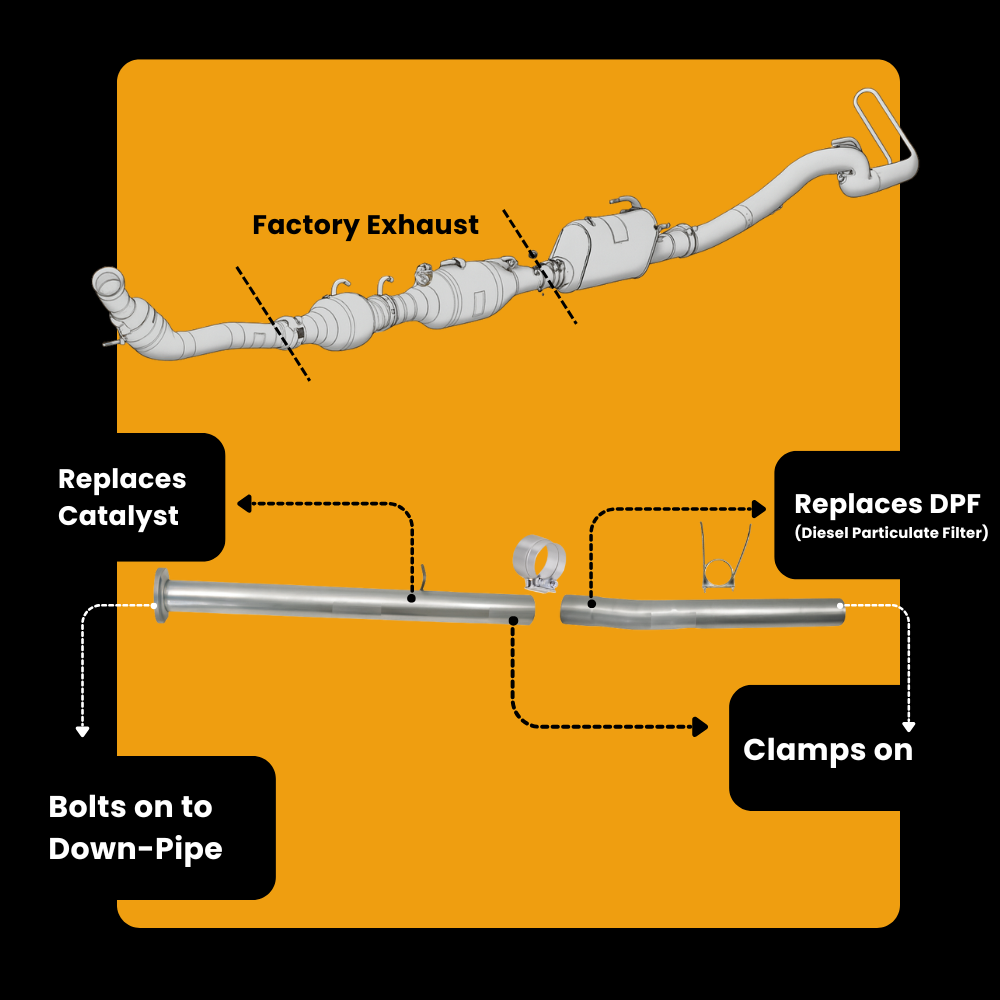 Factory Exhaust

Replaces Catalyst

Replaces DPF
(Diesel Particulate Filter)

Clamps on

Bolts on to Down-Pipe