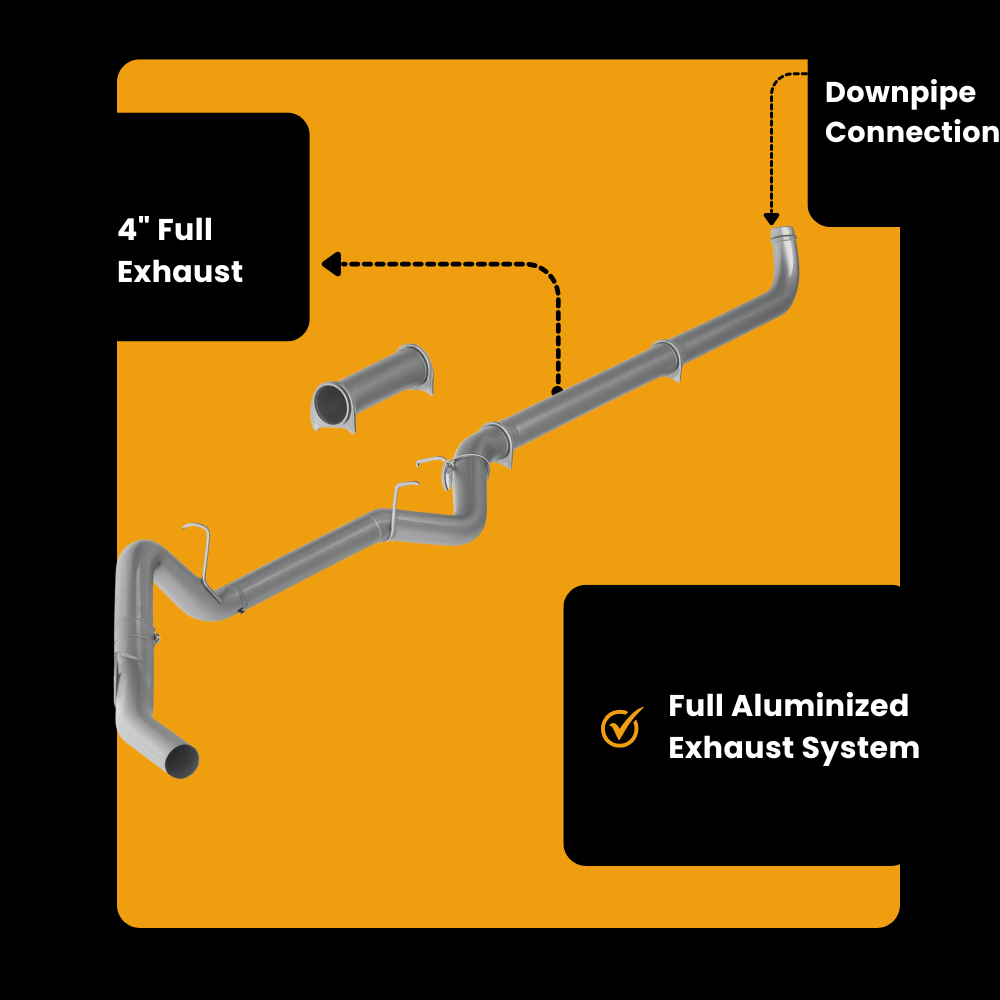 Downpipe Connection

4" Full Exhaust

Full Aluminized Exhaust System